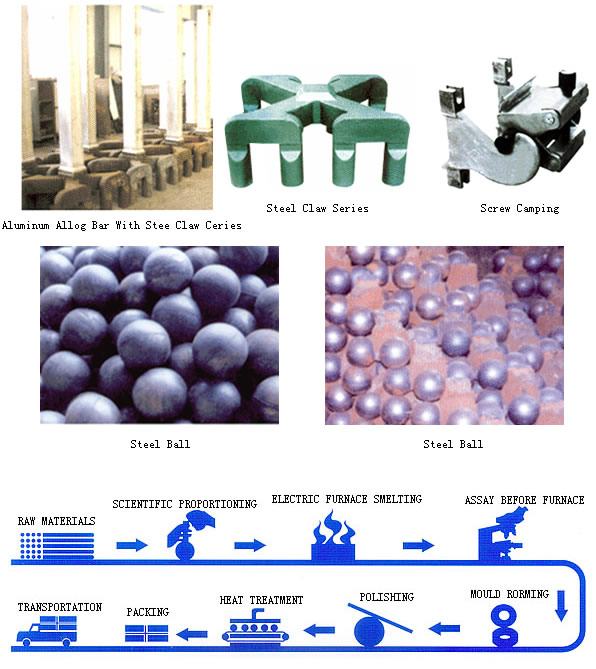 Aluminum Allog Bar With Stee Claw Ceries

Steel Claw Series

Screw Camping

Steel Ball

Steel Ball

RAW MATERIALS

SCIENTIFIC PROPORTIONING

ELECTRIC FURNACE SMELTING

ASSAY BEFORE FURNACE

MOULD RORMING

POLISHING

HEAT TREATMENT

PACKING

TRANSPORTATION